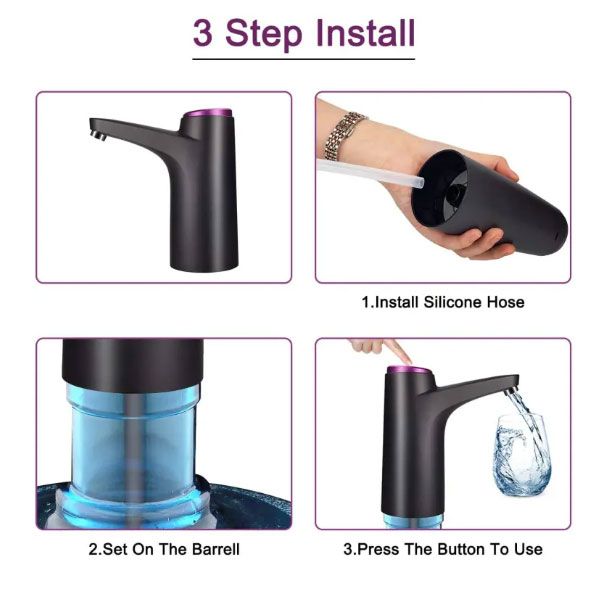 3 Step Install

1.Install Silicone Hose

2.Set On The Barrell

3.Press The Button To Use