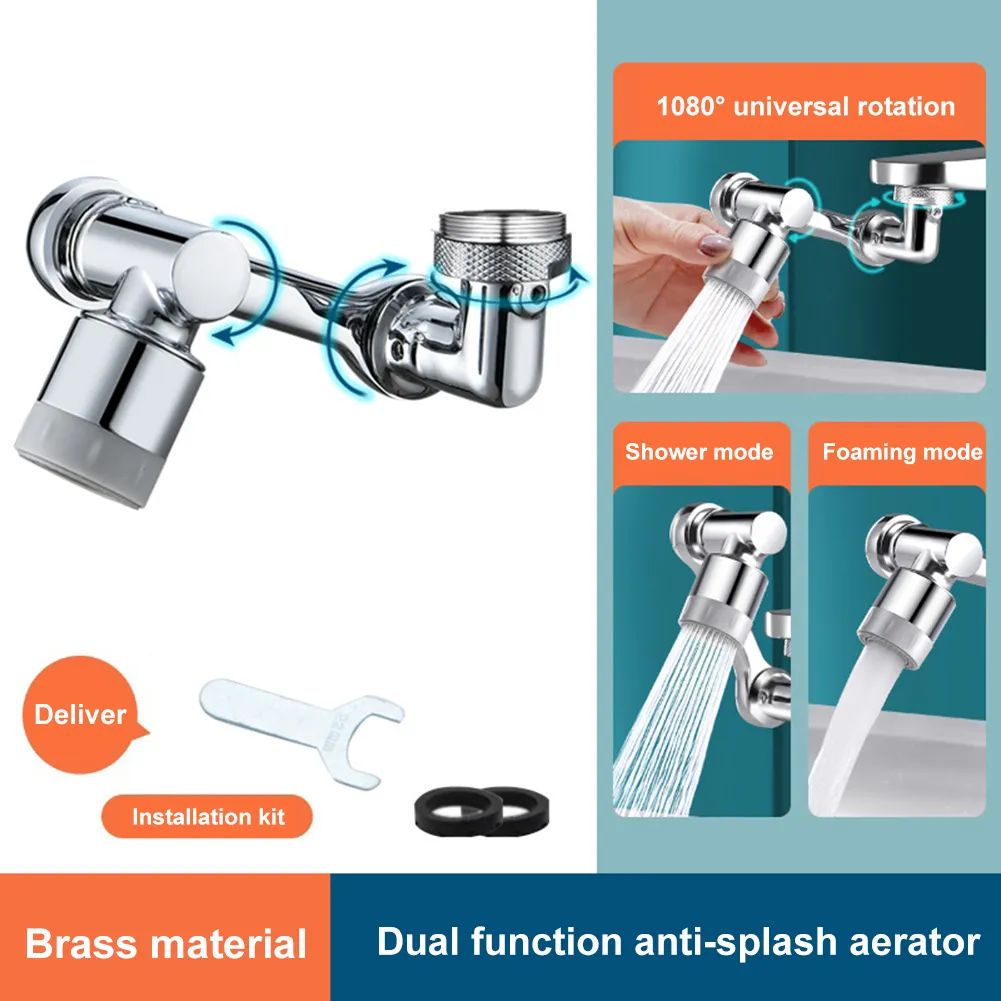 1080° universal rotation

Shower mode

Foaming mode

Deliver

Installation kit

Brass material

Dual function anti-splash aerator