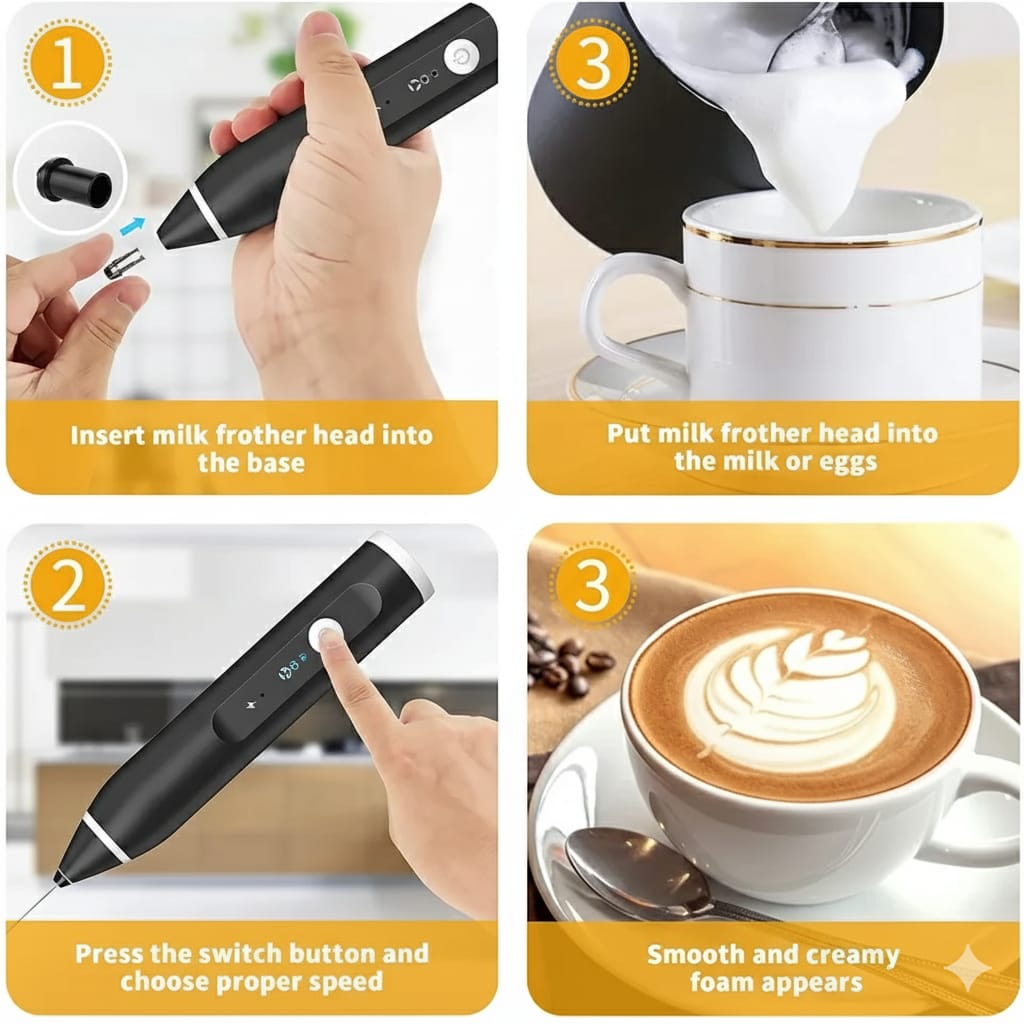 1

Insert milk frother head into the base

3

Put milk frother head into the milk or eggs

2

Press the switch button and choose proper speed

3

Smooth and creamy foam appears